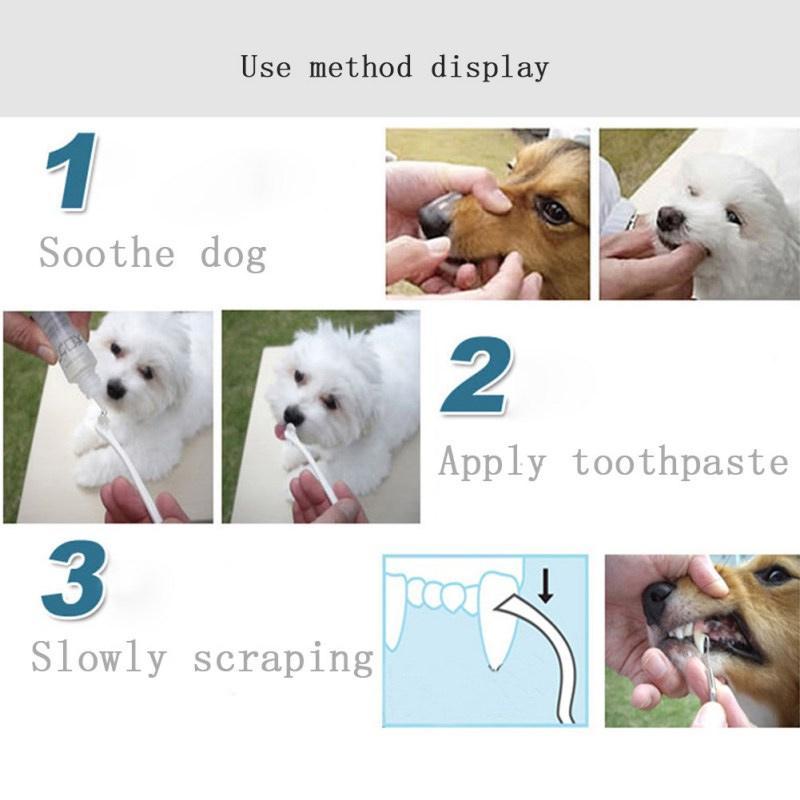 Use method display

1
Soothe dog

2
Apply toothpaste

3
Slowly scraping