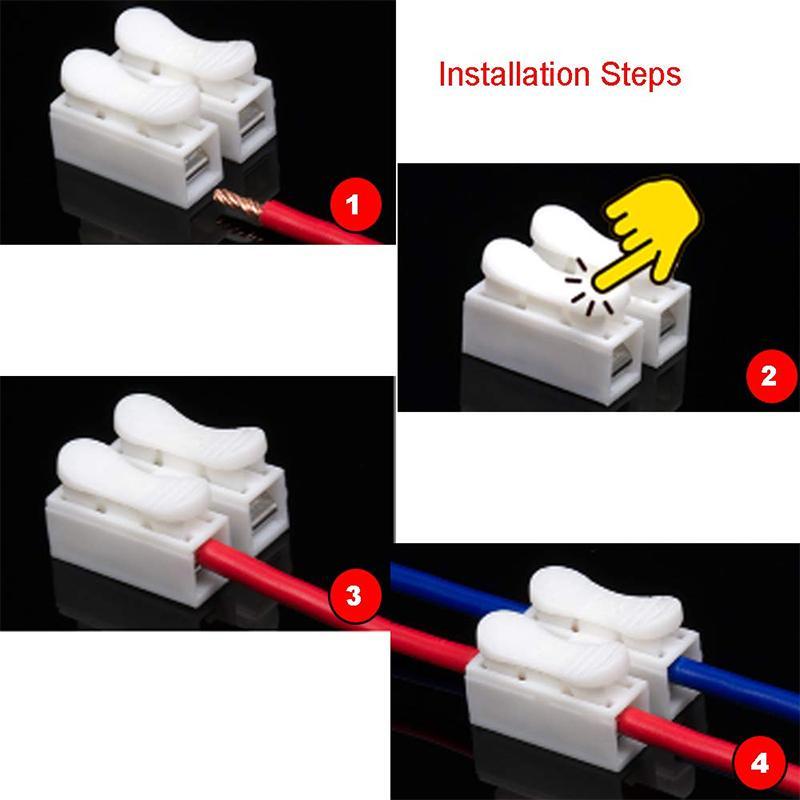 Installation Steps

1

2

3

4