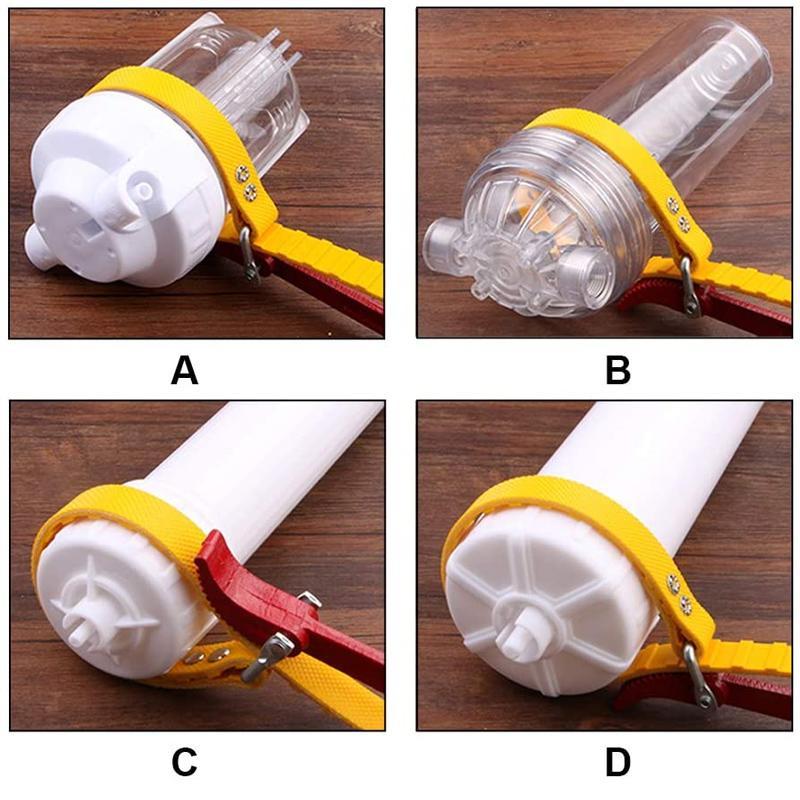 A

B

C

D