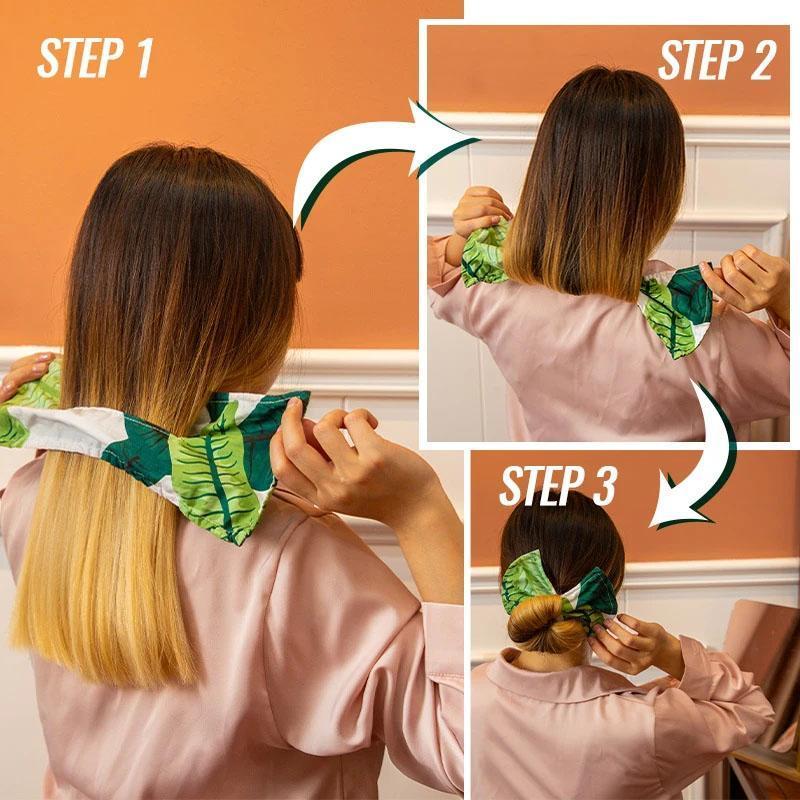 STEP 1

STEP 2

STEP 3