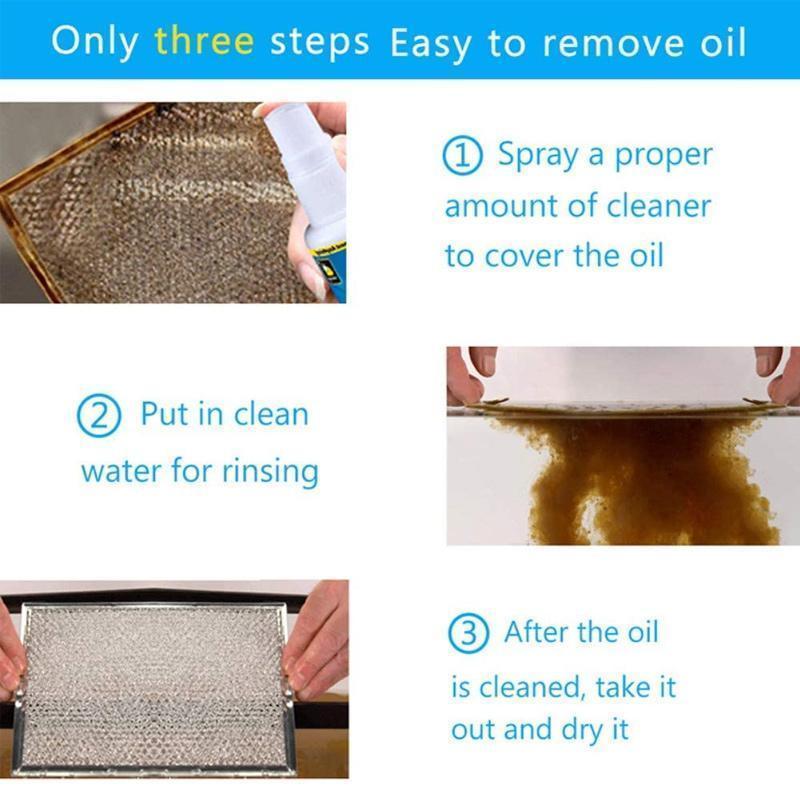 Only three steps Easy to remove oil

① Spray a proper amount of cleaner to cover the oil

② Put in clean water for rinsing

③ After the oil is cleaned, take it out and dry it