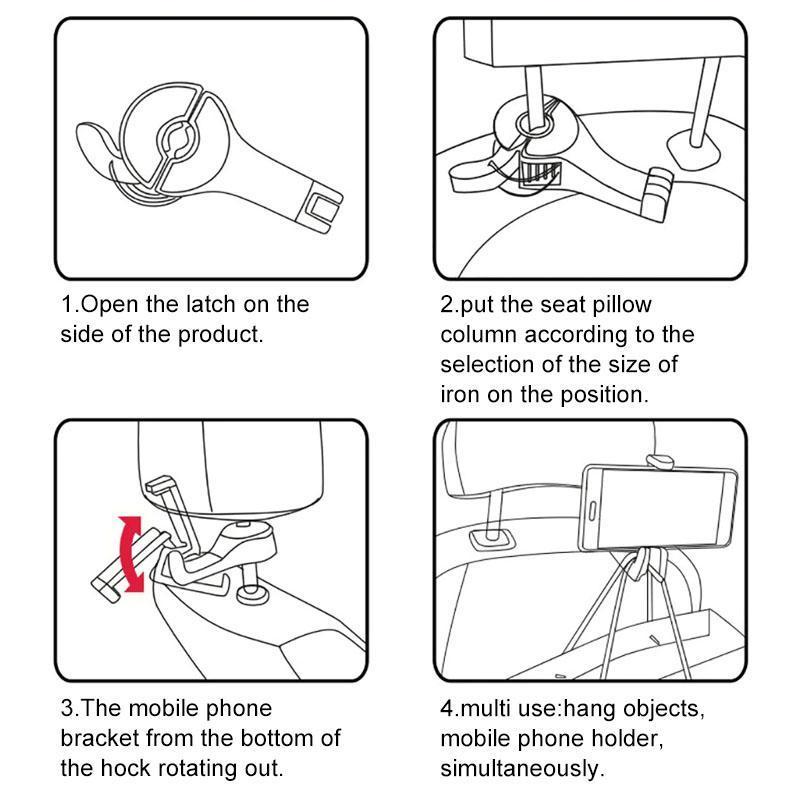 1.Open the latch on the side of the product.

2.put the seat pillow column according to the selection of the size of iron on the position.

3.The mobile phone bracket from the bottom of the hock rotating out.

4.multi use:hang objects, mobile phone holder, simultaneously.