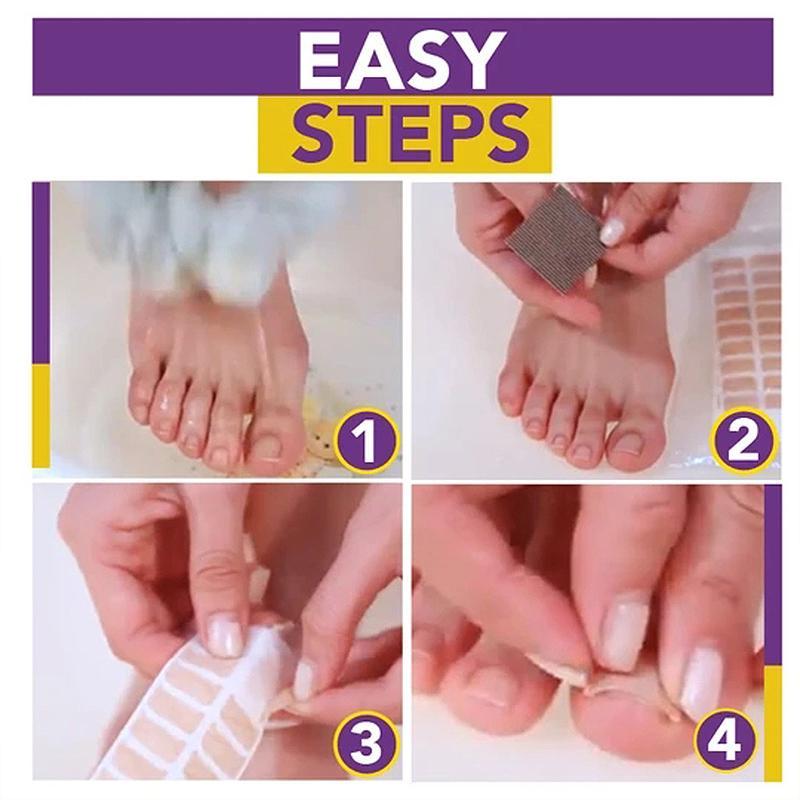 EASY
STEPS

1

2

3

4