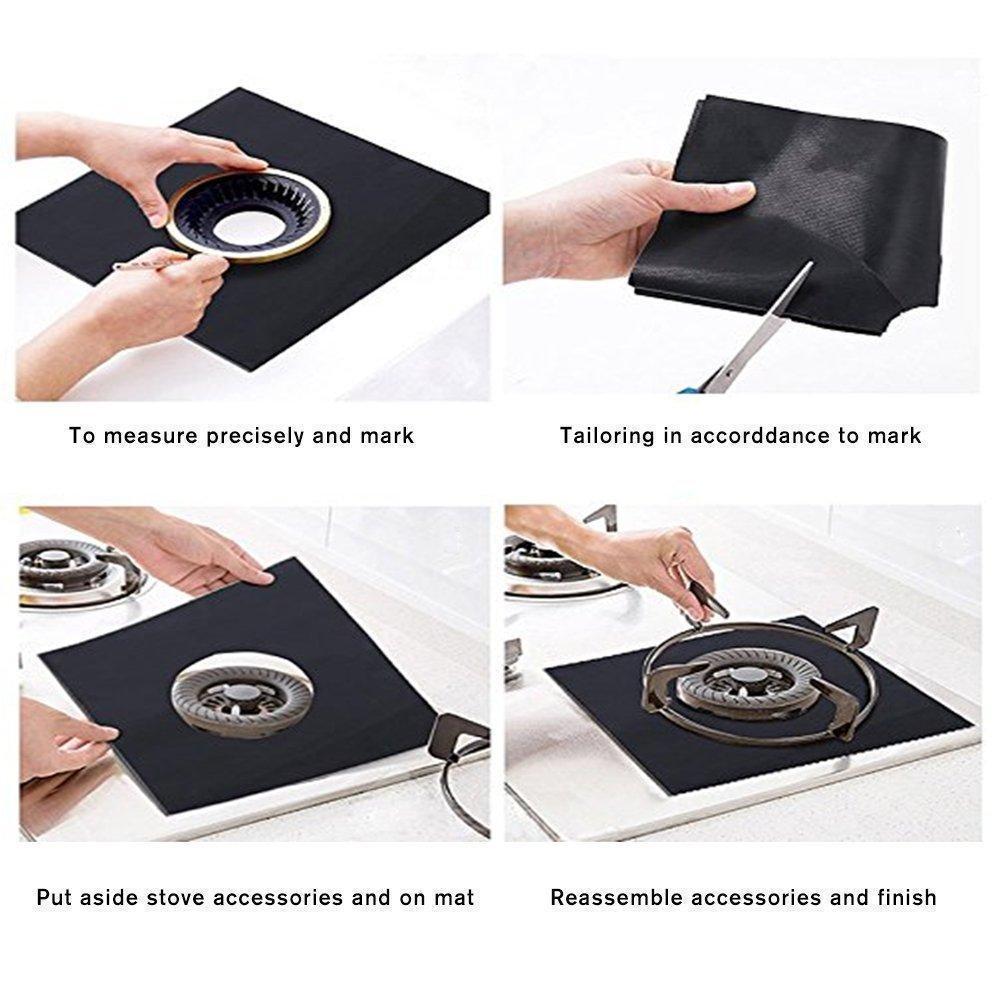 To measure precisely and mark

Tailoring in accorddance to mark

Put aside stove accessories and on mat

Reassemble accessories and finish