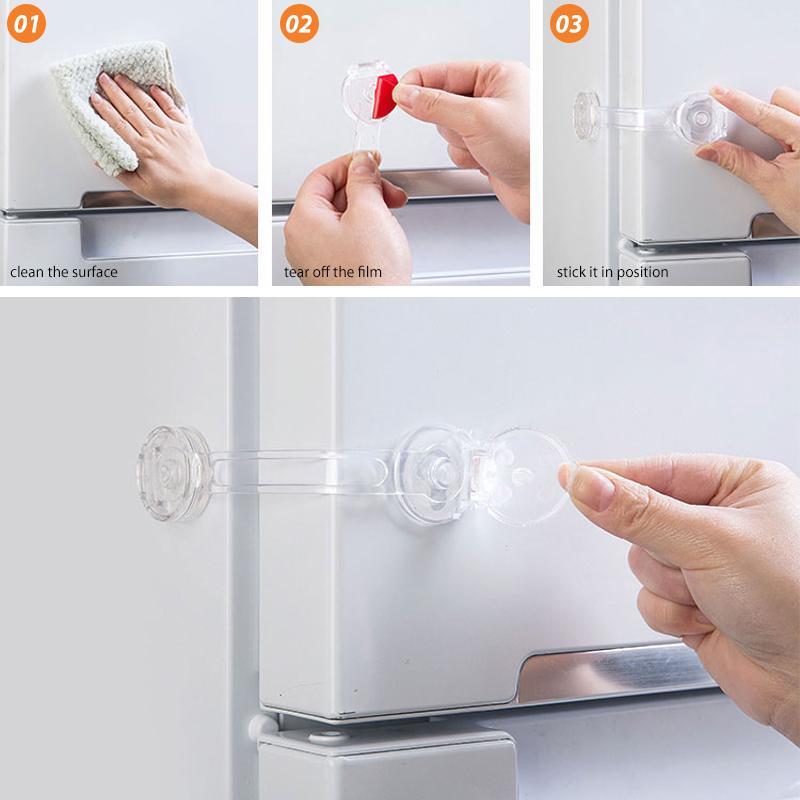 01
clean the surface

02
tear off the film

03
stick it in position