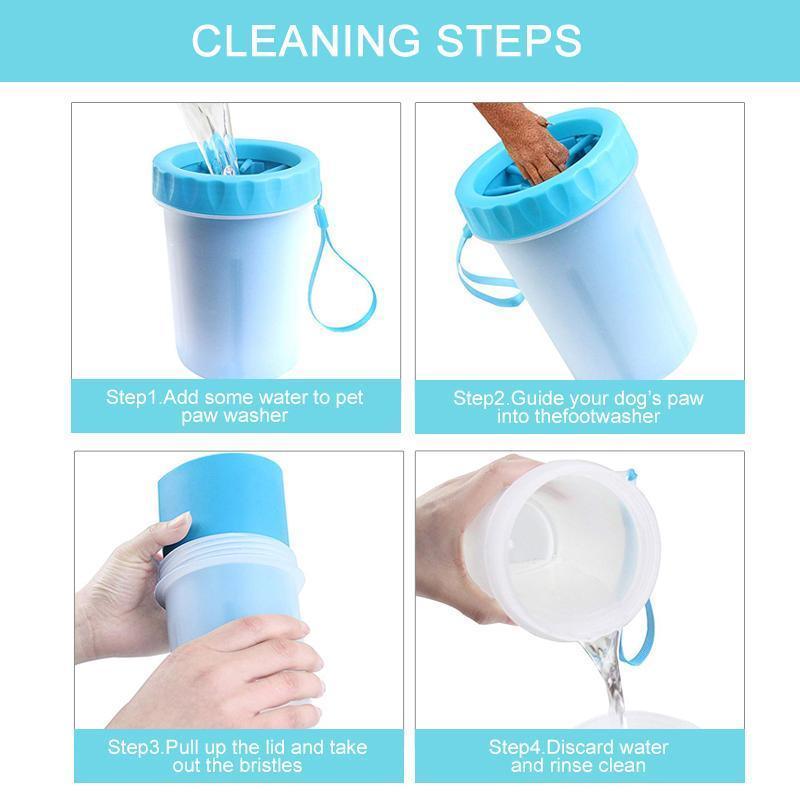 CLEANING STEPS

Step1.Add some water to pet paw washer

Step2.Guide your dog's paw into thefootwasher

Step3.Pull up the lid and take out the bristles

Step4.Discard water and rinse clean