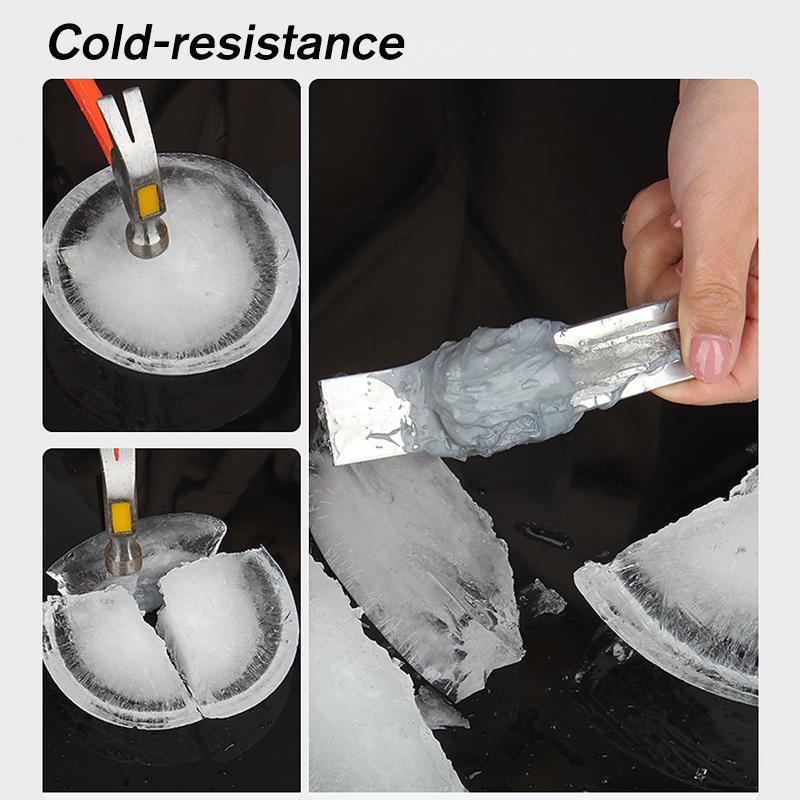 Cold-resistance