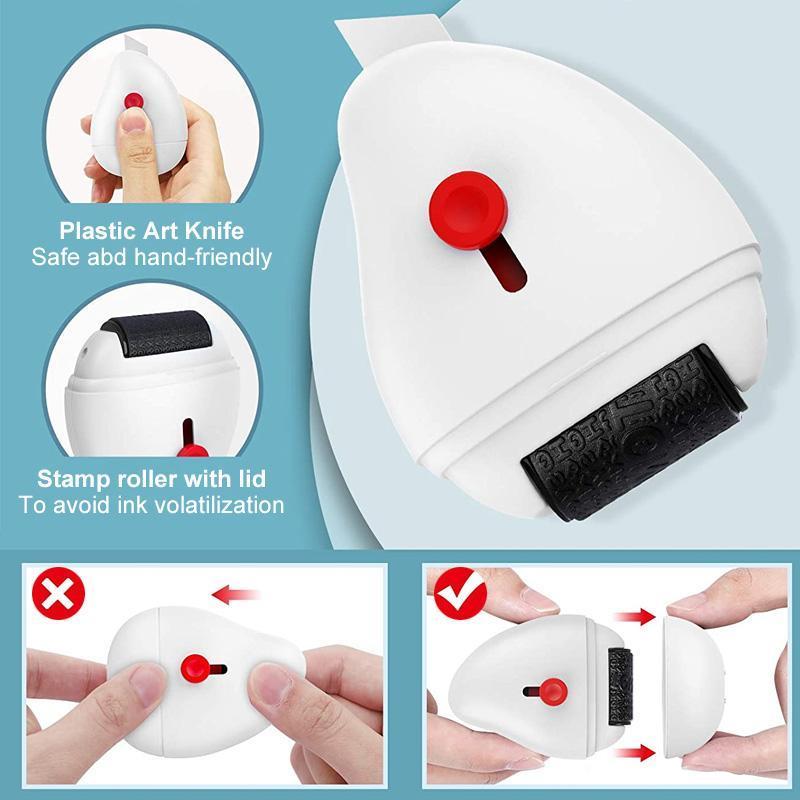 Plastic Art Knife
Safe abd hand-friendly

Stamp roller with lid
To avoid ink volatilization