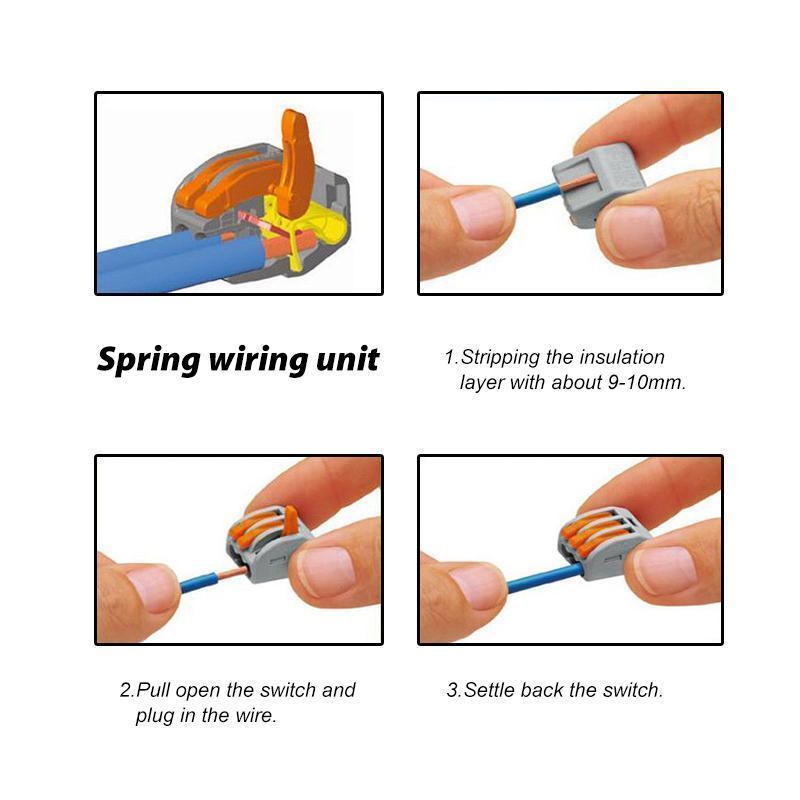 Spring wiring unit

1.Stripping the insulation layer with about 9-10mm.

2.Pull open the switch and plug in the wire.

3.Settle back the switch.