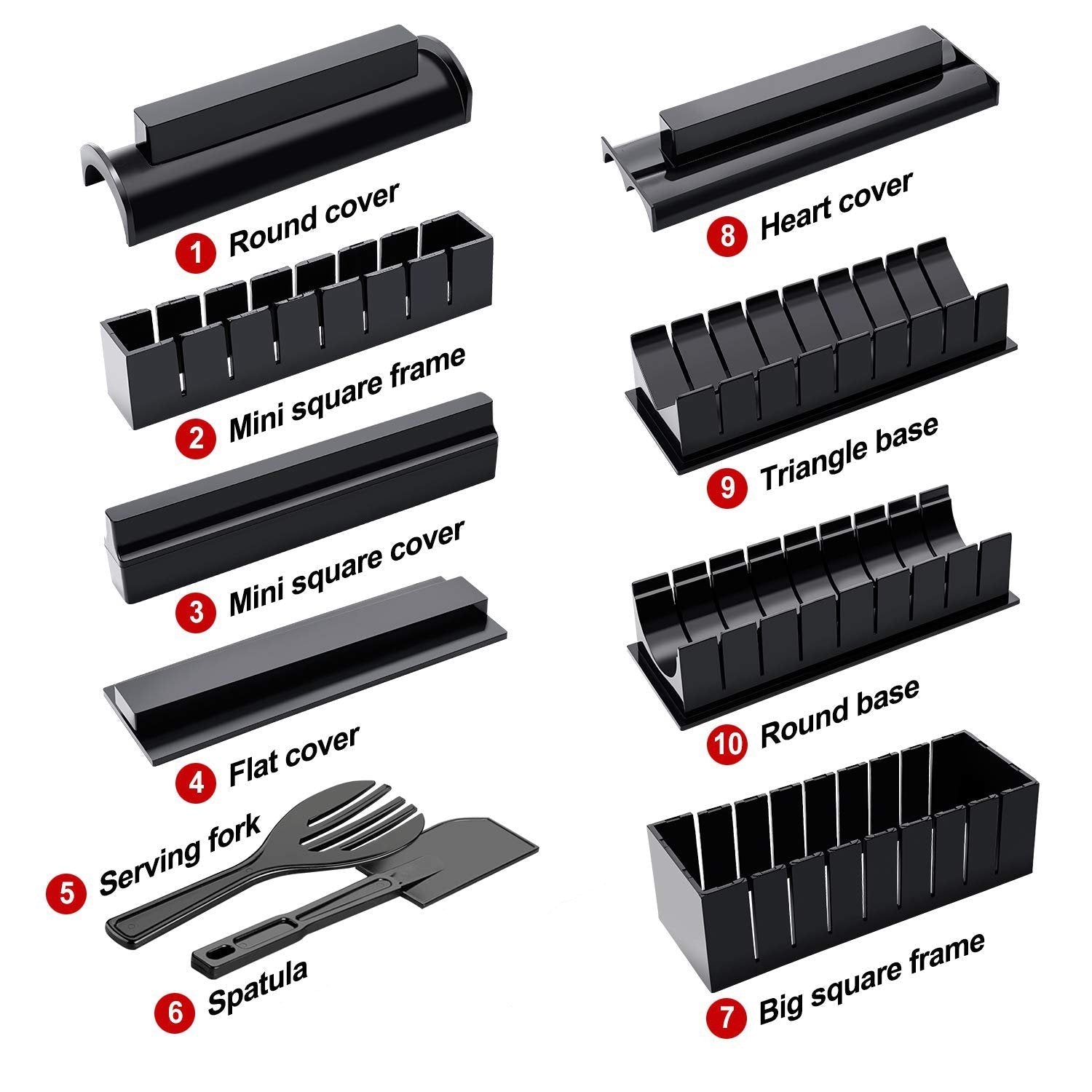 1 Round cover

2 Mini square frame

3 Mini square cover

4 Flat cover

5 Serving fork

6 Spatula

8 Heart cover

9 Triangle base

10 Round base

7 Big square frame